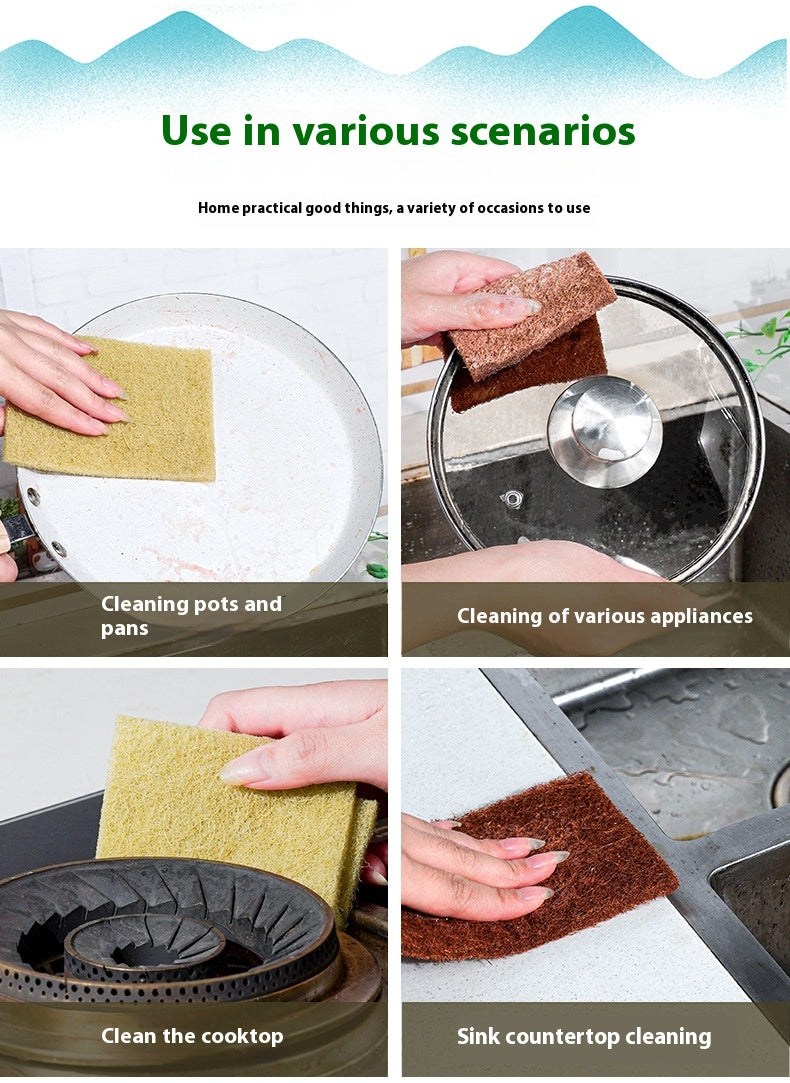 Use in various scenarios

Home practical good things, a variety of occasions to use

Cleaning pots and pans

Cleaning of various appliances

Clean the cooktop

Sink countertop cleaning