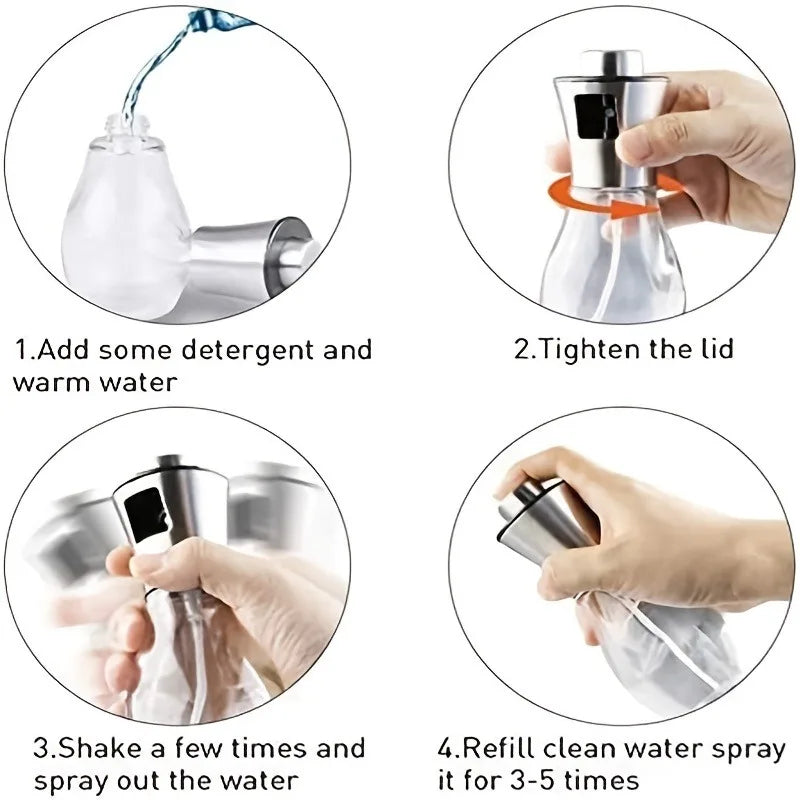 1.Add some detergent and warm water

2.Tighten the lid

3.Shake a few times and spray out the water

4.Refill clean water spray it for 3-5 times