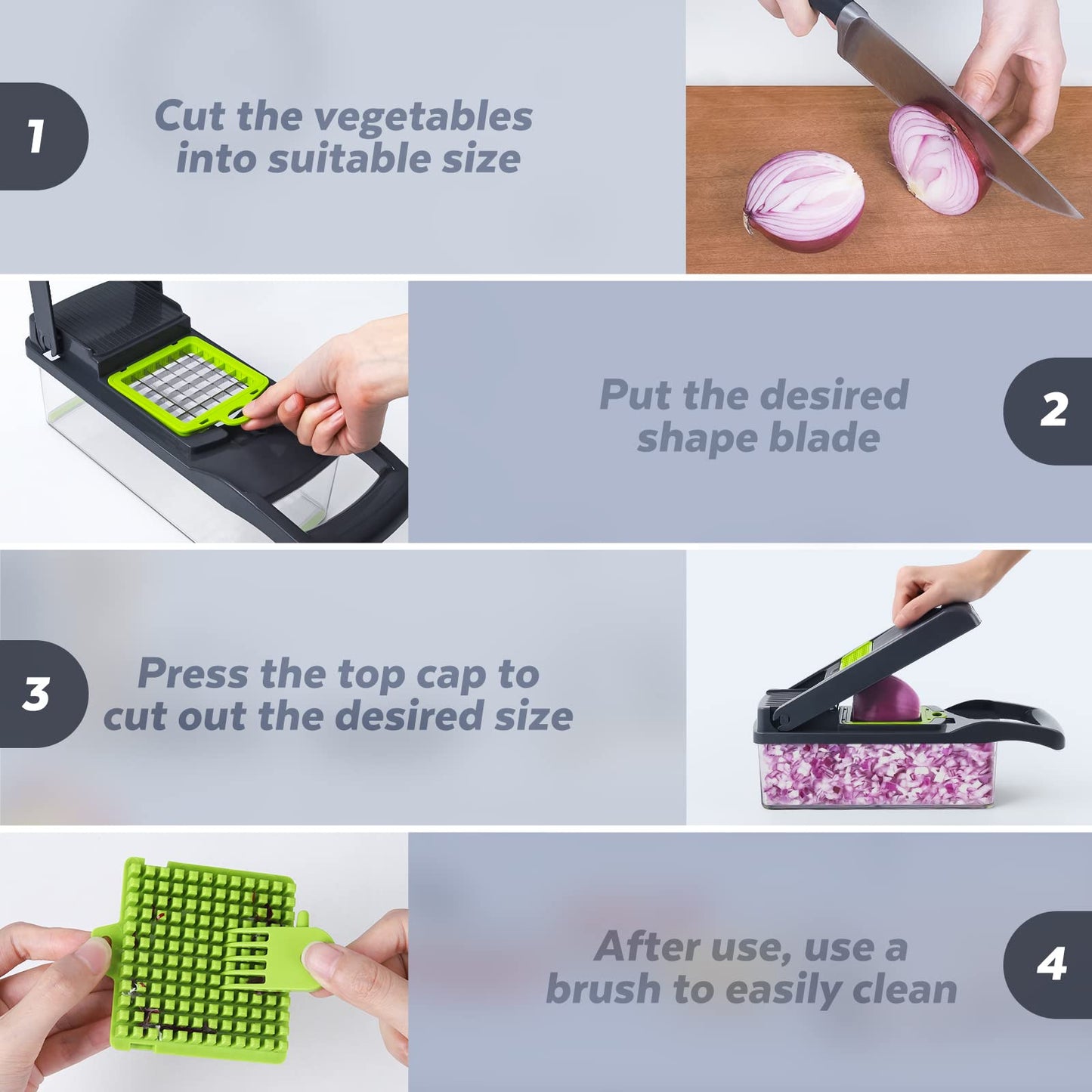 1

Cut the vegetables into suitable size

Put the desired shape blade

2

3

Press the top cap to cut out the desired size

After use, use a brush to easily clean

4