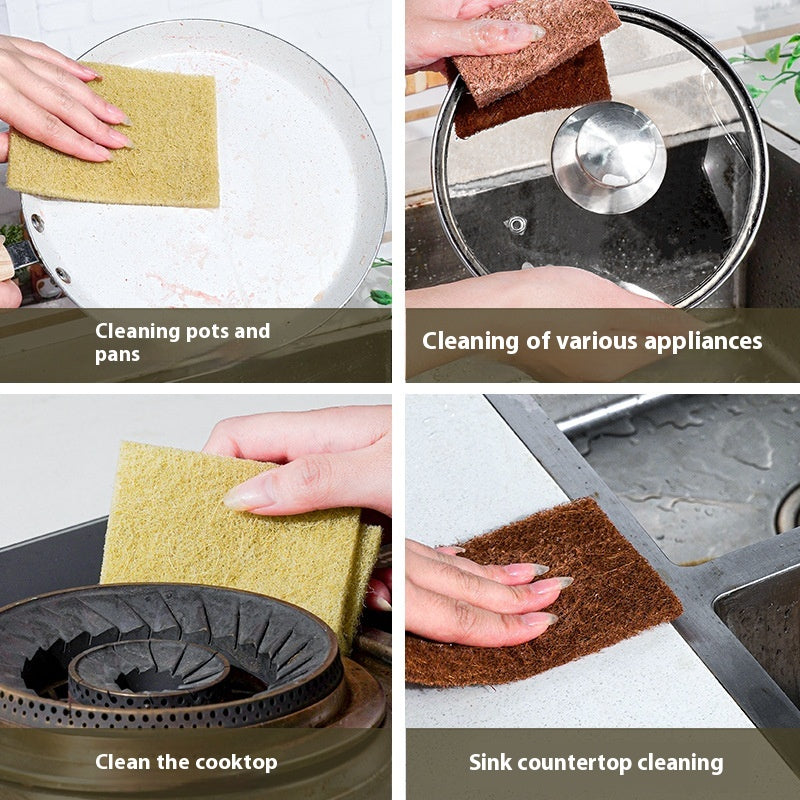 Cleaning pots and pans

Cleaning of various appliances

Clean the cooktop

Sink countertop cleaning